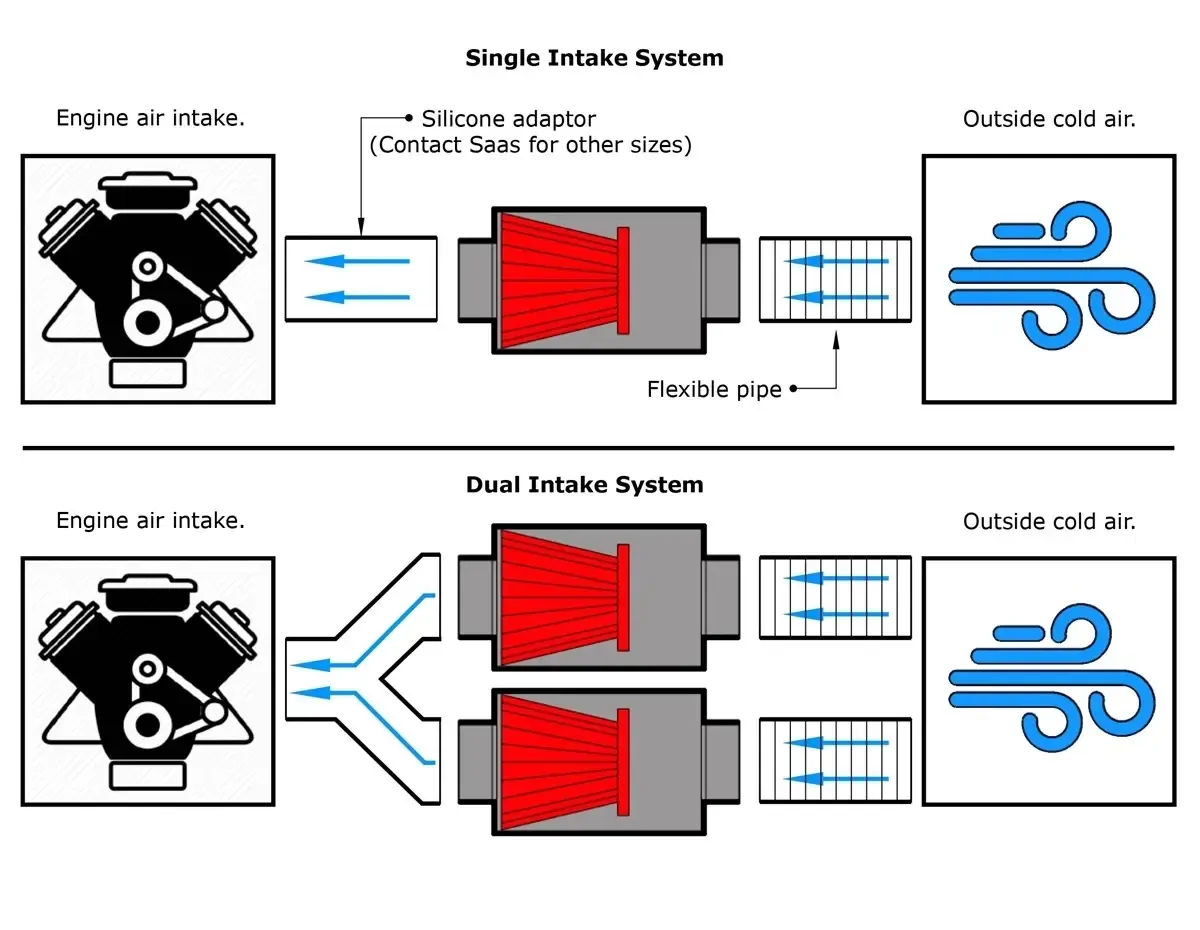 Single Intake System

Engine air intake.

Silicone adaptor
(Contact Saas for other sizes)

Outside cold air.

Flexible pipe

Dual Intake System

Engine air intake.

Outside cold air.